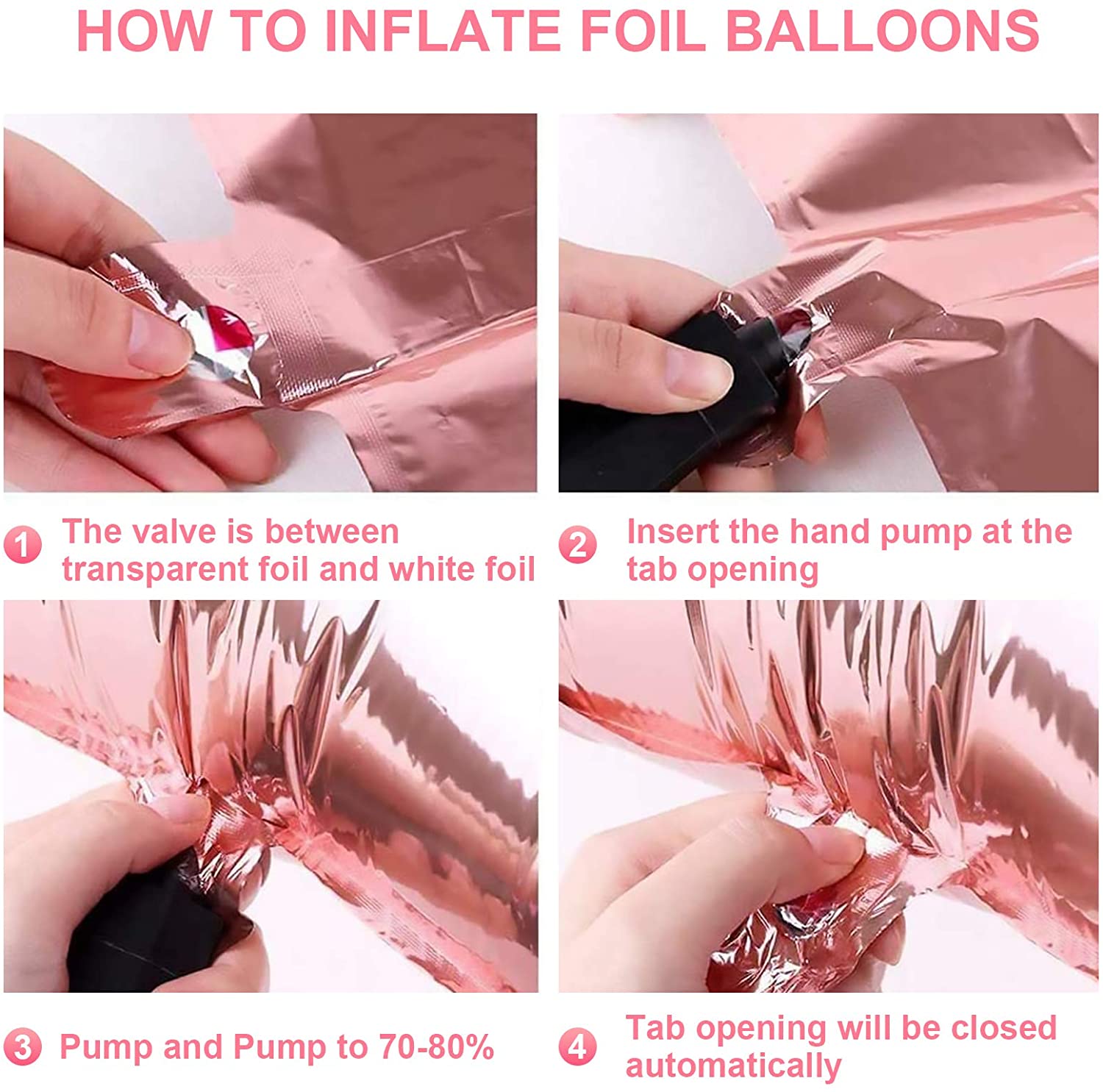 HOW TO INFLATE FOIL BALLOONS

1 The valve is between transparent foil and white foil

2 Insert the hand pump at the tab opening

3 Pump and Pump to 70-80%

4 Tab opening will be closed automatically