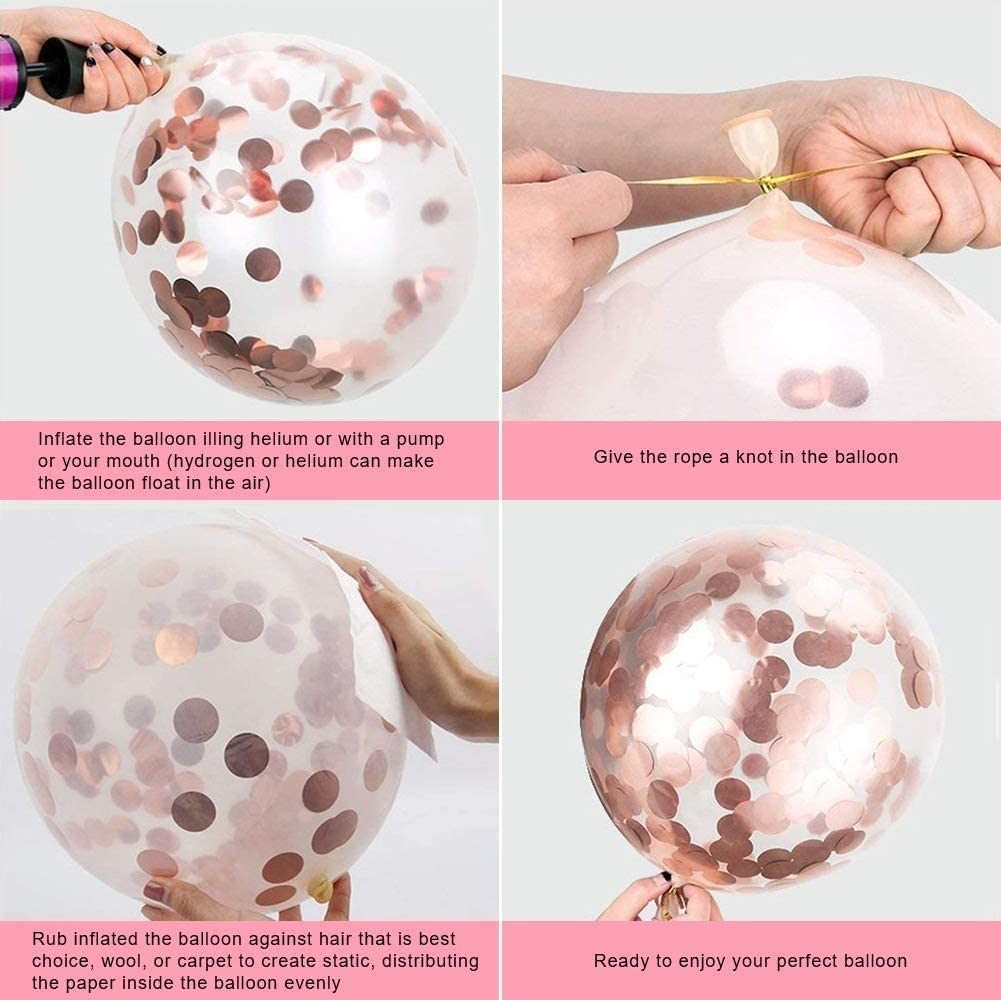 Inflate the balloon illing helium or with a pump or your mouth (hydrogen or helium can make the balloon float in the air)

Give the rope a knot in the balloon

Rub inflated the balloon against hair that is best choice, wool, or carpet to create static, distributing the paper inside the balloon evenly

Ready to enjoy your perfect balloon